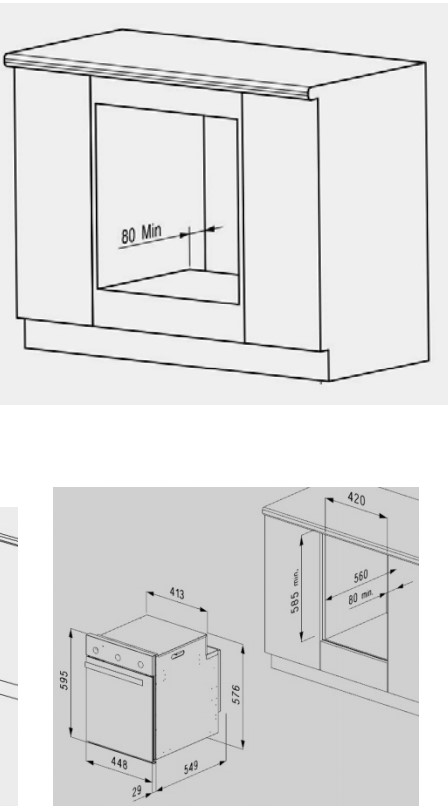 80 Min

420
585 min.
560
80 min.
413
595
576
448
549
29