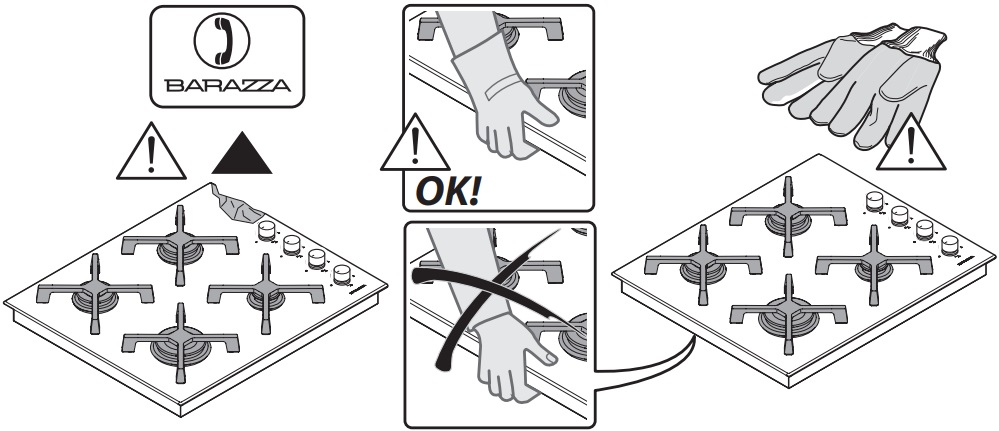 BARAZZA

OK!