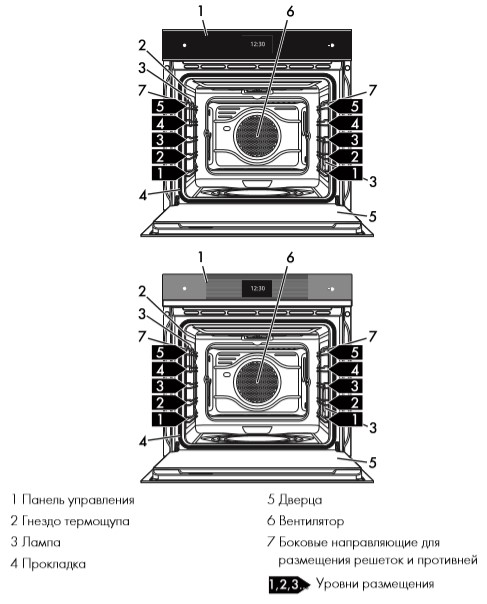 1
6
12:30
2
3
7
7
5
5
4
4
3
3
2
2
1
1
3
4
5

1
6
12:30
2
3
7
7
5
5
4
4
3
3
2
2
1
1
3
4
5

1 Панель управления
2 Гнездо термощупа
3 Лампа
4 Прокладка

5 Дверца
6 Вентилятор
7 Боковые направляющие для размещения решеток и противней

1,2,3... Уровни размещения