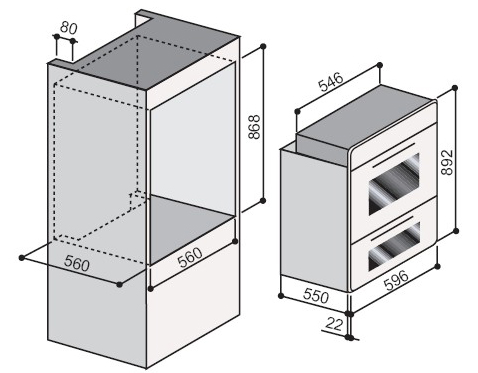 80
868
560
560
546
892
596
550
22