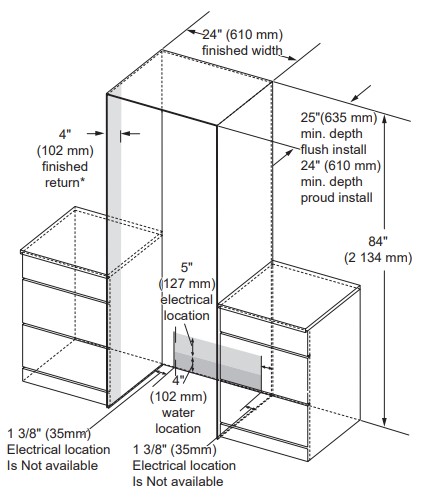 24" (610 mm) finished width

4" (102 mm) finished return*

25"(635 mm) min. depth flush install 24" (610 mm) min. depth proud install

84" (2 134 mm)

5" (127 mm) electrical location

4" (102 mm) water location

1 3/8" (35mm) Electrical location Is Not available

1 3/8" (35mm) Electrical location Is Not available