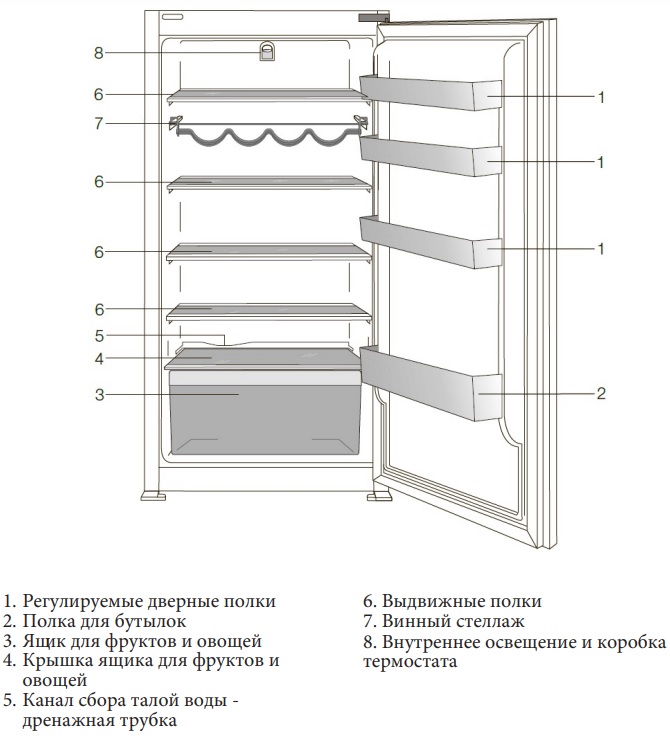 8
6
7
6
6
6
5
4
3
1
1
1
2

1. Регулируемые дверные полки
2. Полка для бутылок
3. Ящик для фруктов и овощей
4. Крышка ящика для фруктов и овощей
5. Канал сбора талой воды - дренажная трубка

6. Выдвижные полки
7. Винный стеллаж
8. Внутреннее освещение и коробка термостата