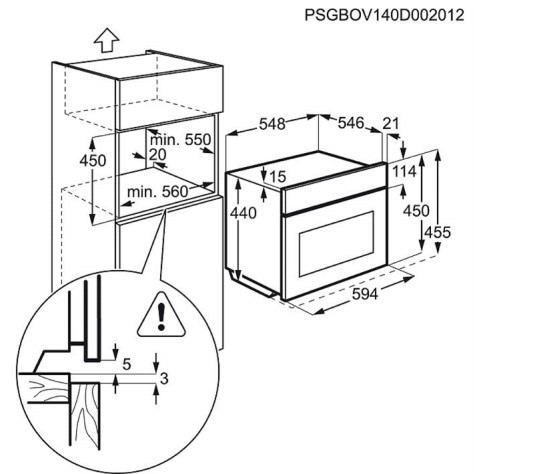 PSGBOV140D002012

450
min. 550
20
min. 560

548
546
21
15
114
440
450
455
594

5
3