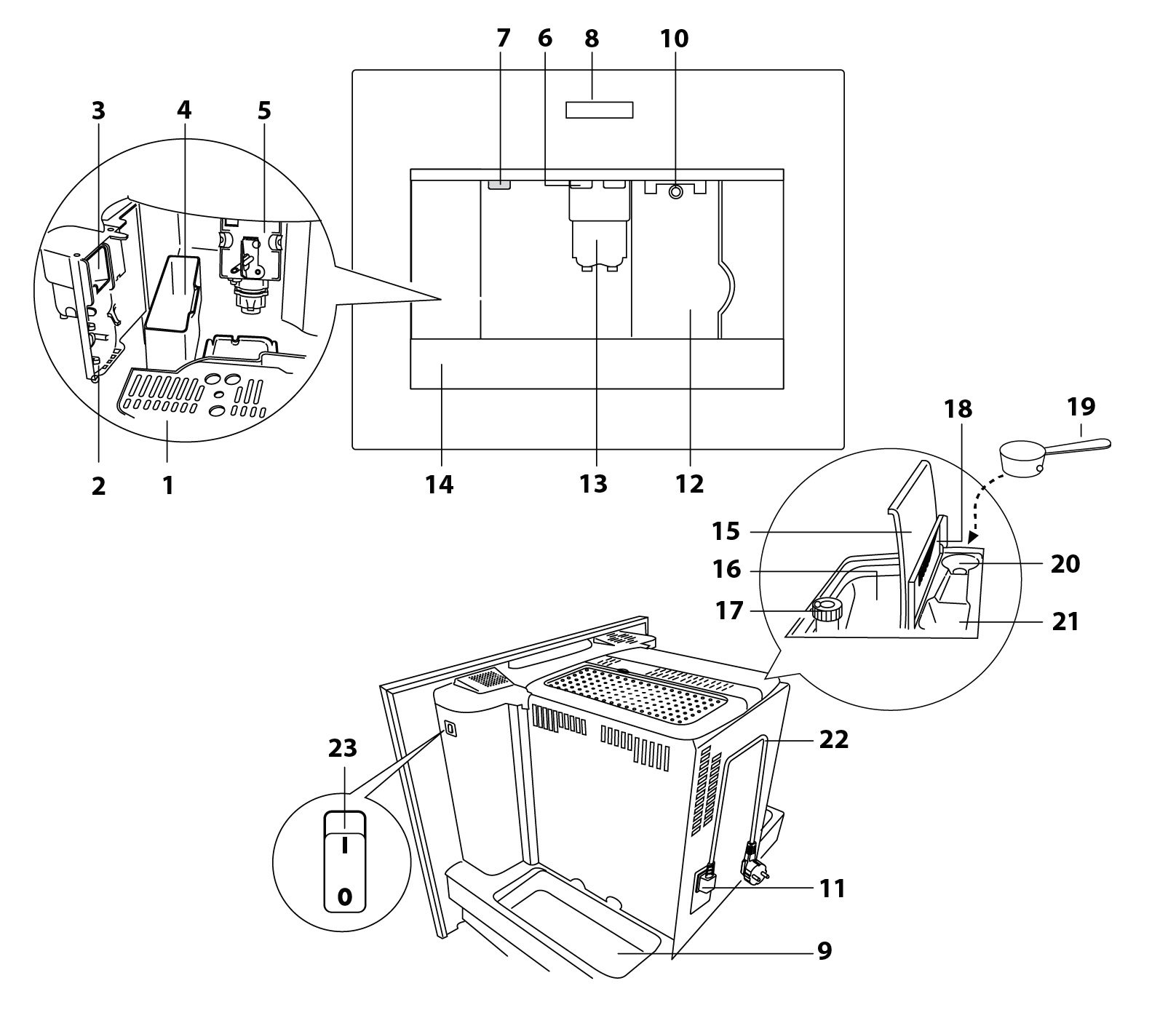 7 6 8 10

3 4 5

2 1

14 13 12

18 19

15
16
17

20
21

22

23

I
0

11

9