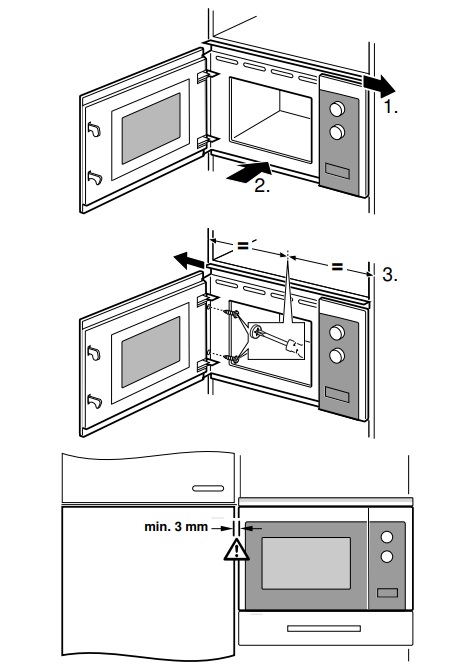 1.

2.

=

=

3.

min. 3 mm