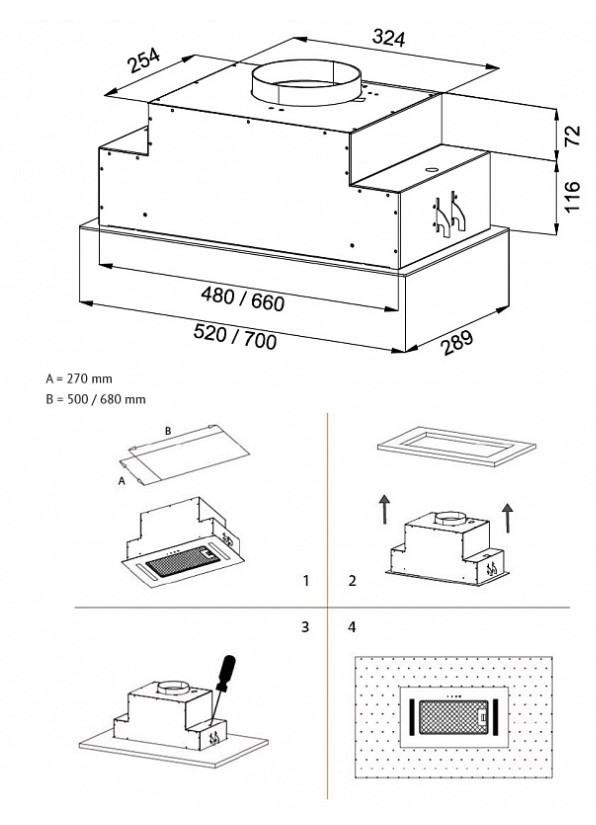 254

324

72

116

480 / 660

520 / 700

289

A = 270 mm
B = 500 / 680 mm

B

A

1

2

3

4