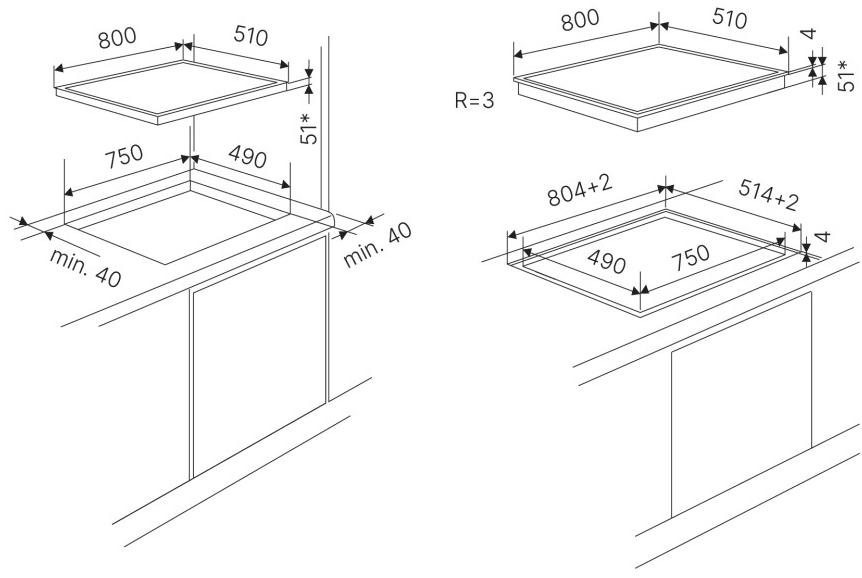 800
510
51*
750
490
min. 40
min. 40

800
510
4
51*
R=3
804+2
514+2
4
490
750