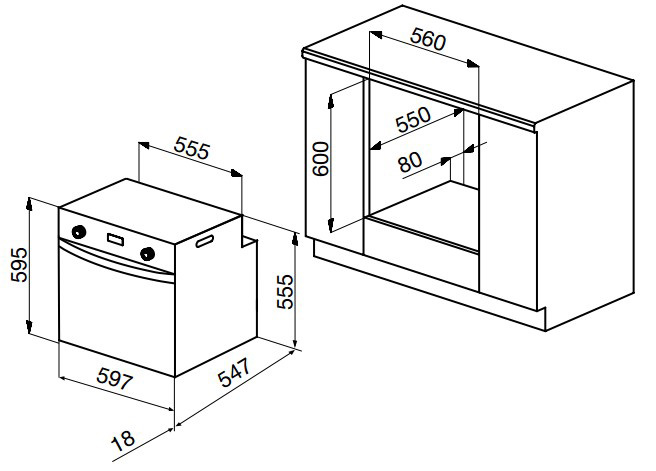 560
550
600
80
555
595
555
597
547
18