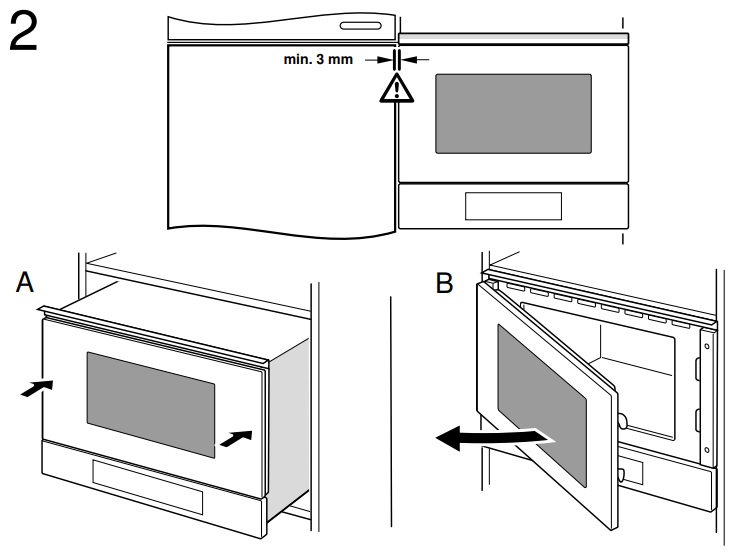 2

min. 3 mm

A

B