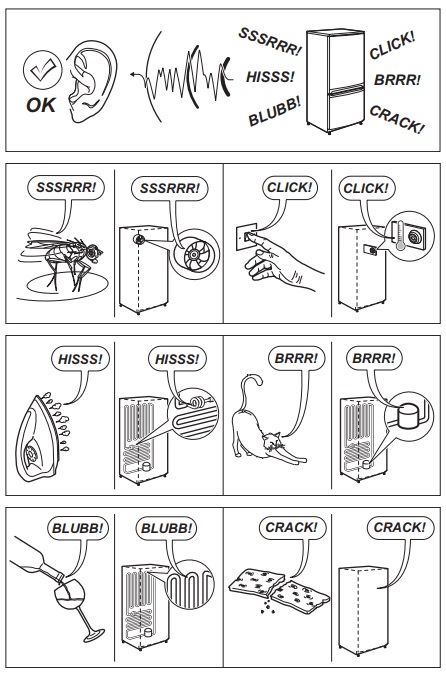 OK

SSSRRR!
HISSS!
BLUBB!
CLICK!
BRRR!
CRACK!

SSSRRR!
SSSRRR!
CLICK!
CLICK!

HISSS!
HISSS!
BRRR!
BRRR!

BLUBB!
BLUBB!
CRACK!
CRACK!