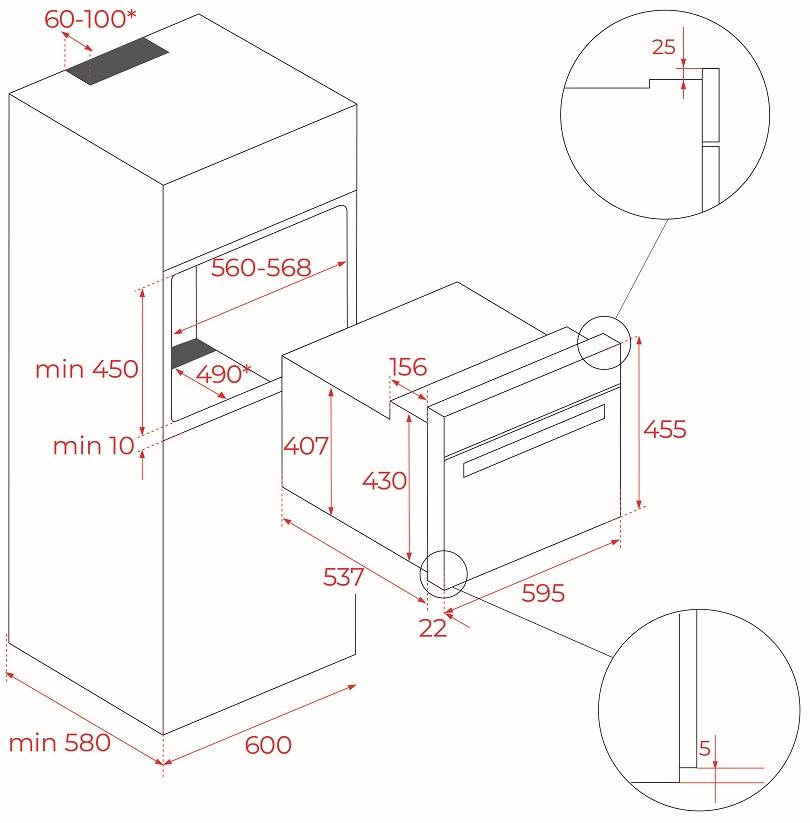 60-100*

25

560-568

min 450

490*

156

min 10

407

430

455

537

595

22

min 580

600

5