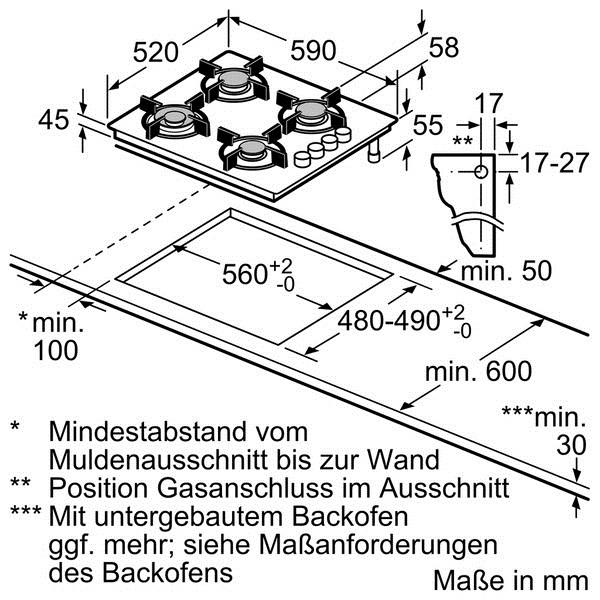 520
590
58
45
55
17
**
17-27
min. 50
$560^{+2}_{-0}$
$480\text{-}490^{+2}_{-0}$
* min.
100
min. 600
***min.
30

* Mindestabstand vom Muldenausschnitt bis zur Wand
** Position Gasanschluss im Ausschnitt
*** Mit untergebautem Backofen ggf. mehr; siehe Maßanforderungen des Backofens

Maße in mm