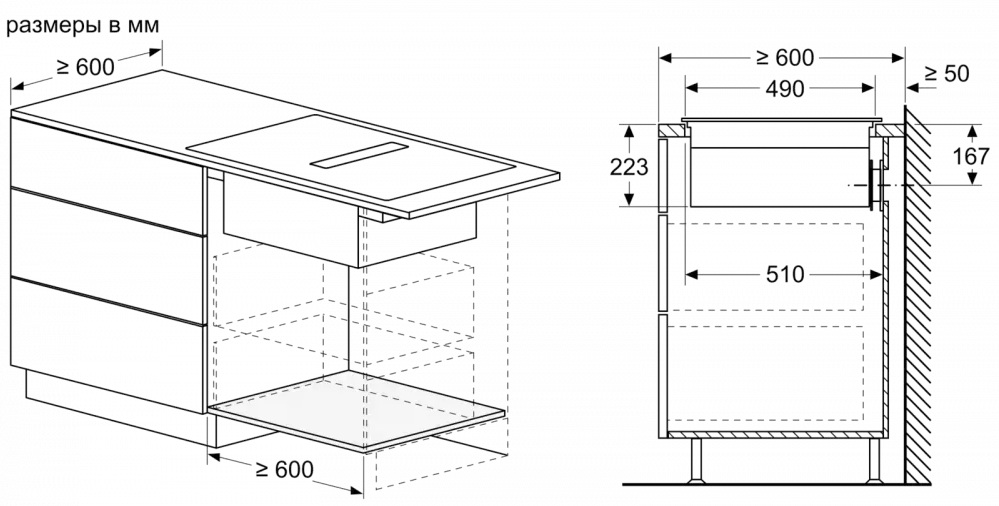 размеры в мм

≥ 600

≥ 600

≥ 600

490

≥ 50

223

167

510