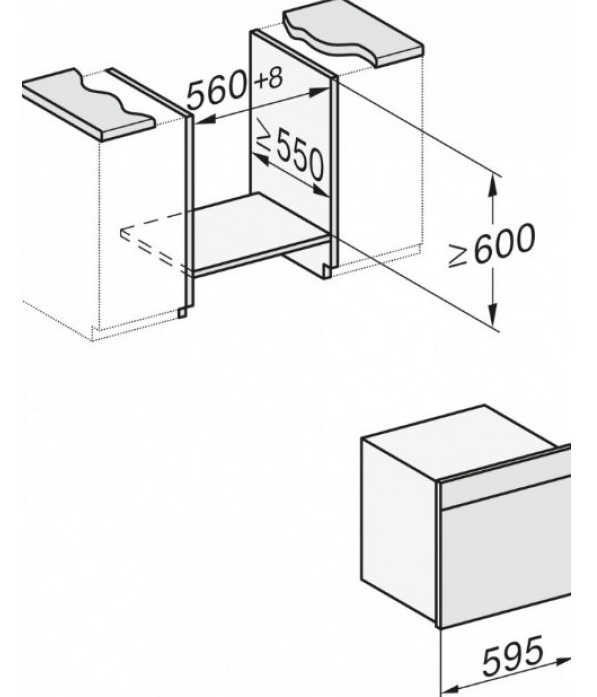 $560^{+8}$

$\geq 550$

$\geq 600$

595