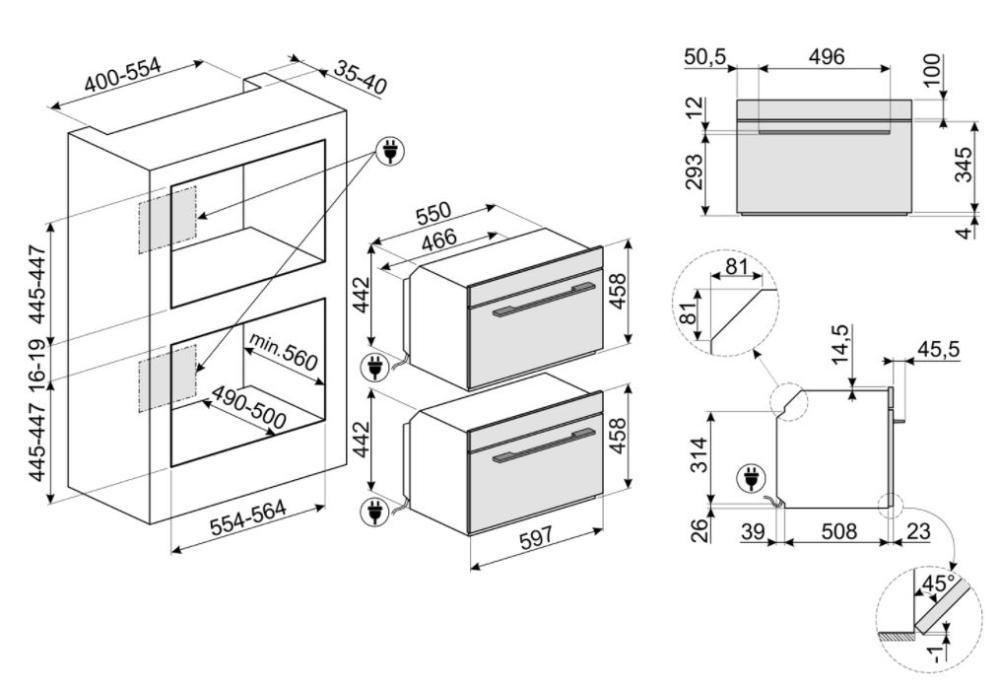 400-554
35-40
445-447
16-19
445-447
min.560
490-500
554-564
550
466
442
458
442
458
597
50,5
496
100
12
293
345
4
81
81
14,5
45,5
314
26
39
508
23
45°
-1