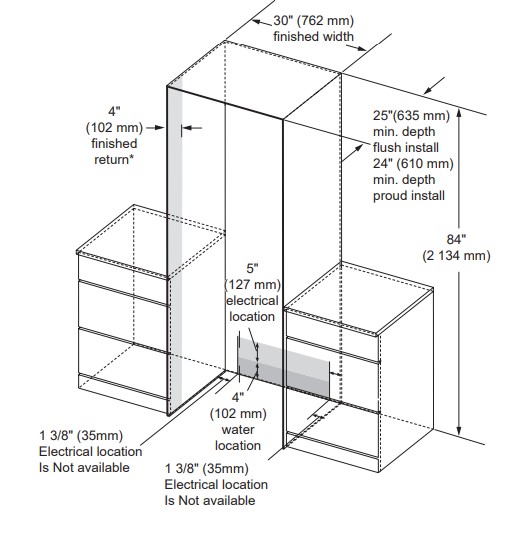 30" (762 mm)
finished width

4"
(102 mm)
finished
return*

25"(635 mm)
min. depth
flush install
24" (610 mm)
min. depth
proud install

84"
(2 134 mm)

5"
(127 mm)
electrical
location

4"
(102 mm)
water
location

1 3/8" (35mm)
Electrical location
Is Not available

1 3/8" (35mm)
Electrical location
Is Not available