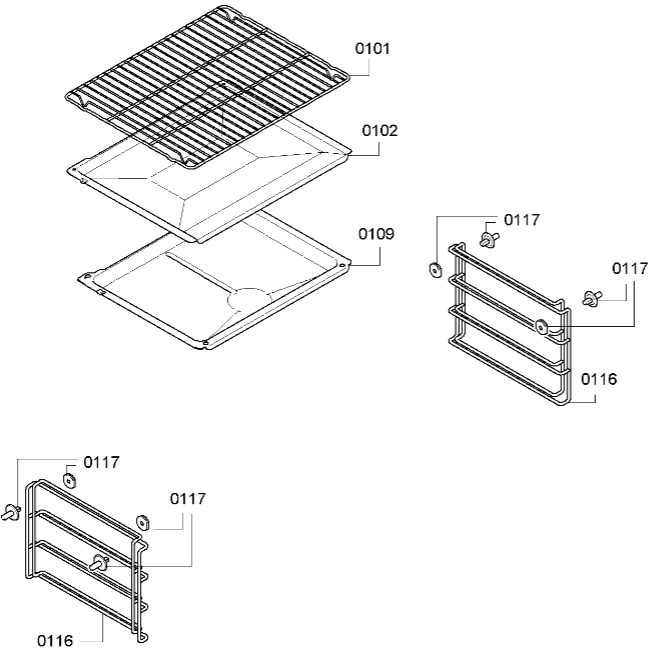 0101
0102
0109
0117
0117
0116
0117
0117
0116