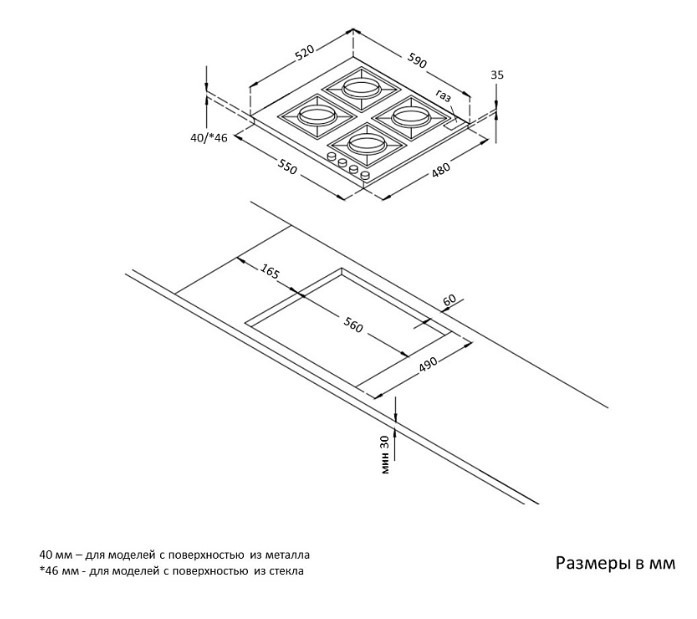 520
590
35
газ
40/*46
550
480
165
60
560
490
мин 30

40 мм – для моделей с поверхностью из металла
*46 мм - для моделей с поверхностью из стекла

Размеры в мм