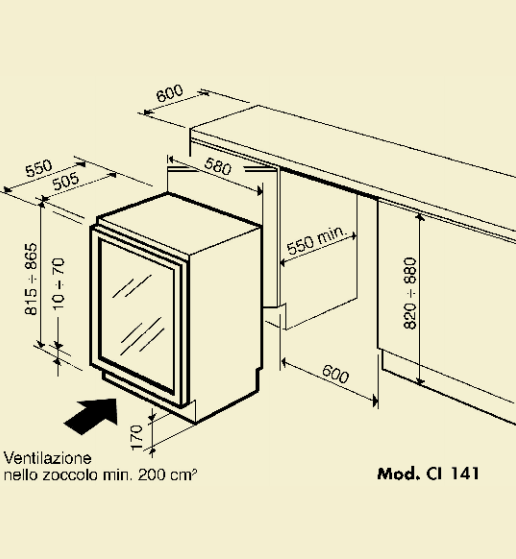 600

550

505

580

815 ÷ 865

10 ÷ 70

550 min.

820 ÷ 880

600

170

Ventilazione
nello zoccolo min. 200 cm²

Mod. CI 141