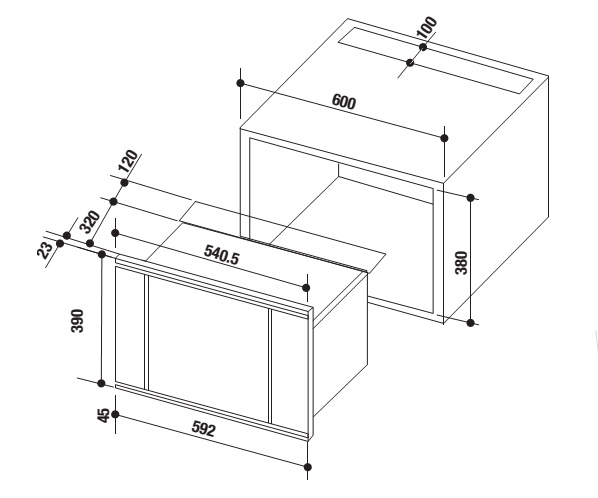 100
600
120
320
23
540.5
380
390
45
592