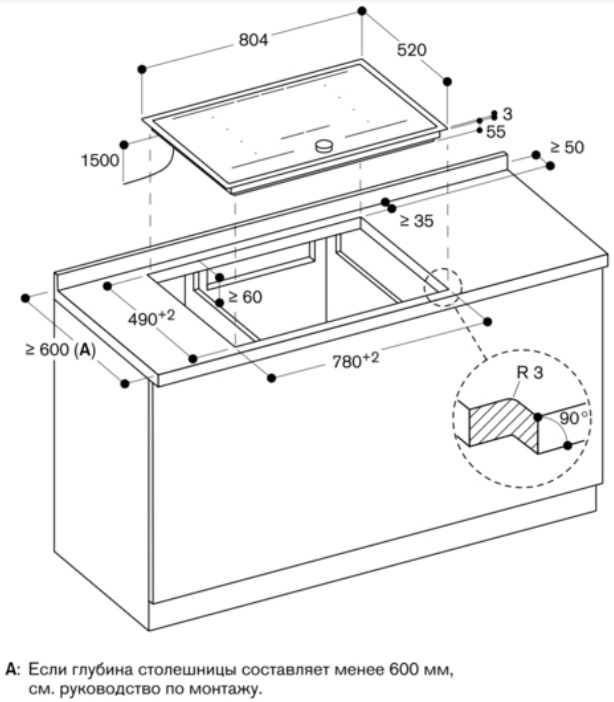 804
520
3
55
1500
≥ 50
≥ 35
≥ 60
$490^{+2}$
≥ 600 (A)
$780^{+2}$
R 3
90°

A: Если глубина столешницы составляет менее 600 мм, см. руководство по монтажу.