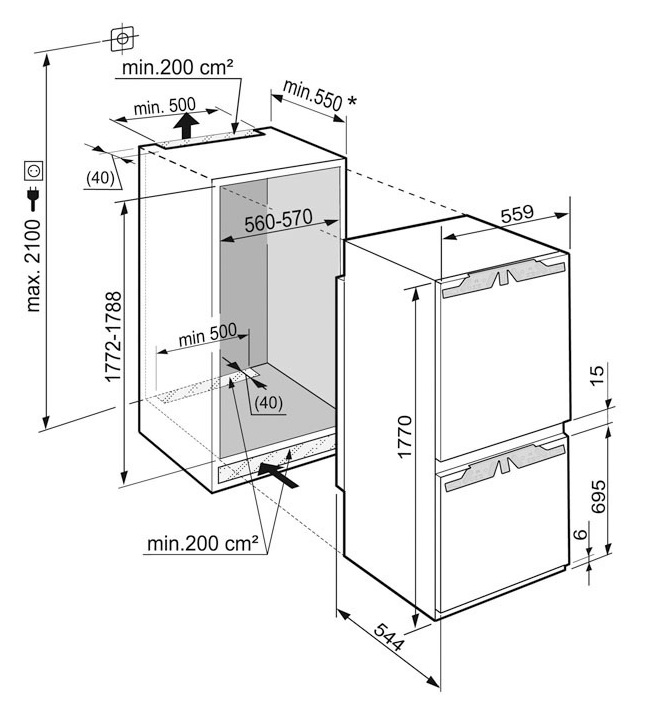 min.200 cm²
min. 500
min.550 *
(40)
max. 2100
560-570
559
1772-1788
min 500
(40)
1770
15
695
6
min.200 cm²
544