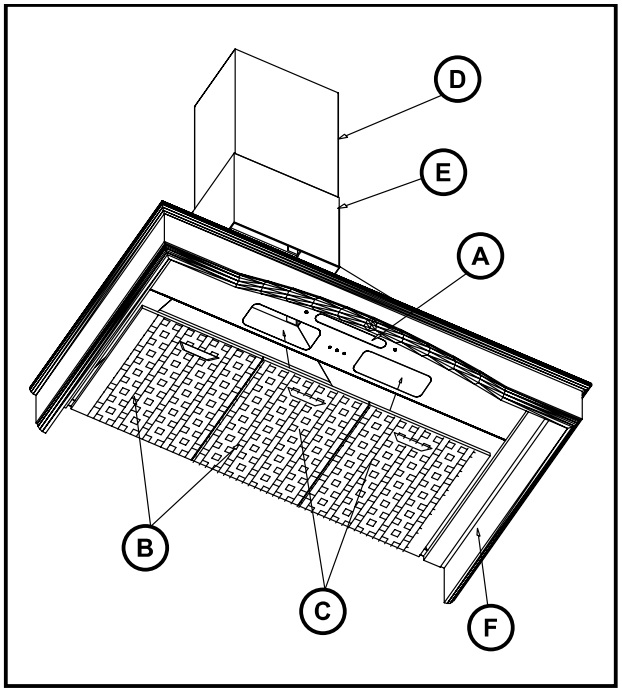 D
E
A
B
C
F