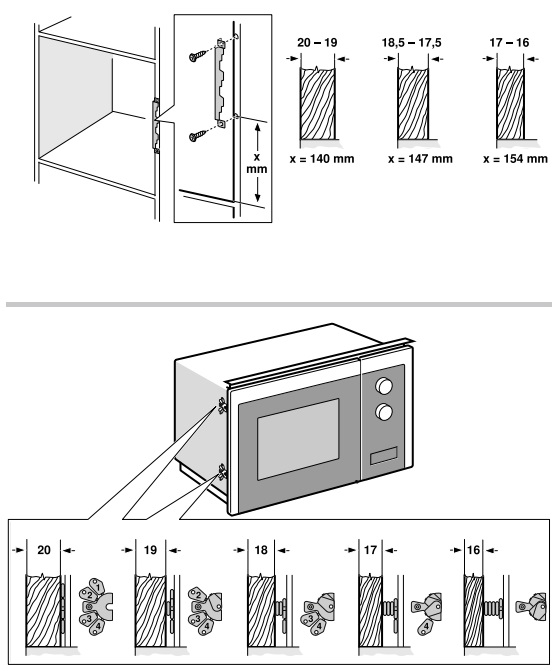 x mm

20 – 19
x = 140 mm

18,5 – 17,5
x = 147 mm

17 – 16
x = 154 mm

20
1 2 3 4

19
2 3 4

18
3 4

17
4

16