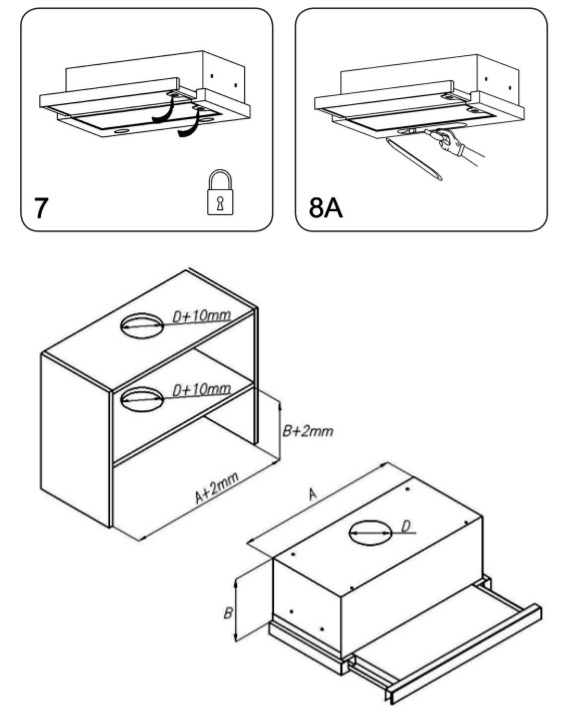 7

8A

D+10mm

D+10mm

B+2mm

A+2mm

A

D

B