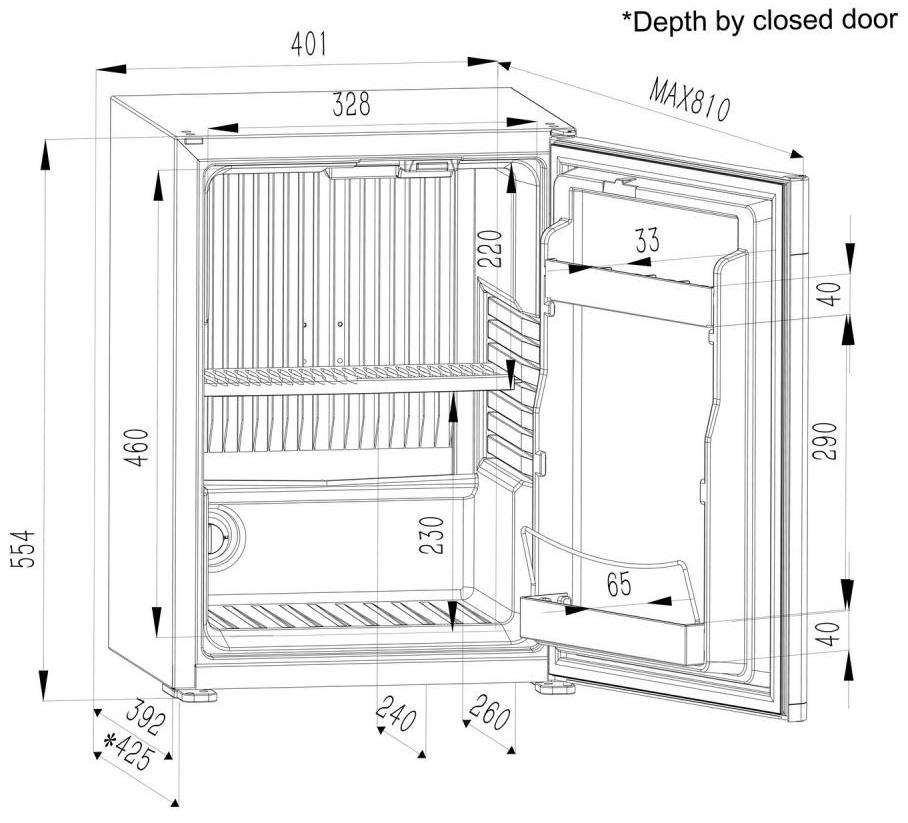 *Depth by closed door

401

MAX810

328

220

33

40

460

290

554

230

65

40

392

*425

240

260