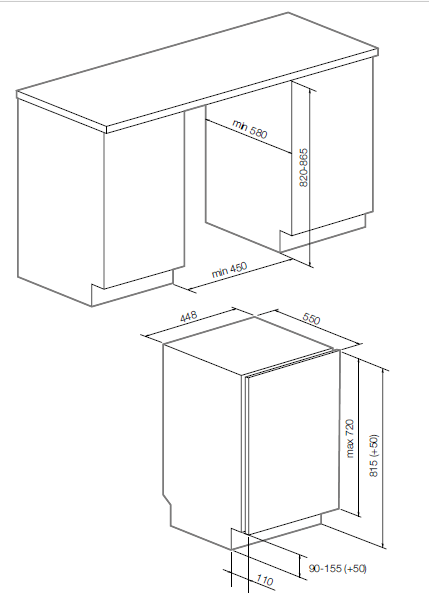 min 580
820-865
min 450
448
550
max 720
815 (+50)
90-155 (+50)
110