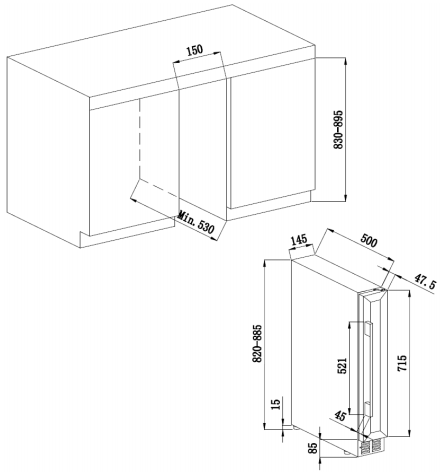 150
830-895
Min. 530
145
500
47.5
820-885
521
715
15
45
85