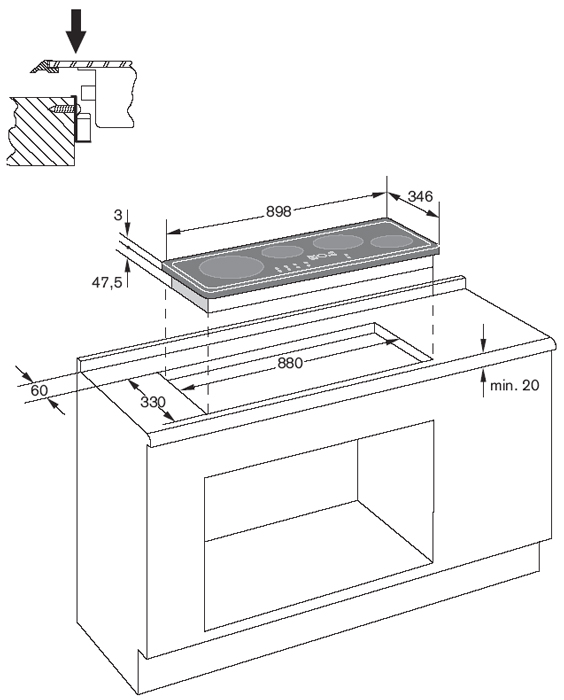 3
898
346
47,5
880
min. 20
60
330