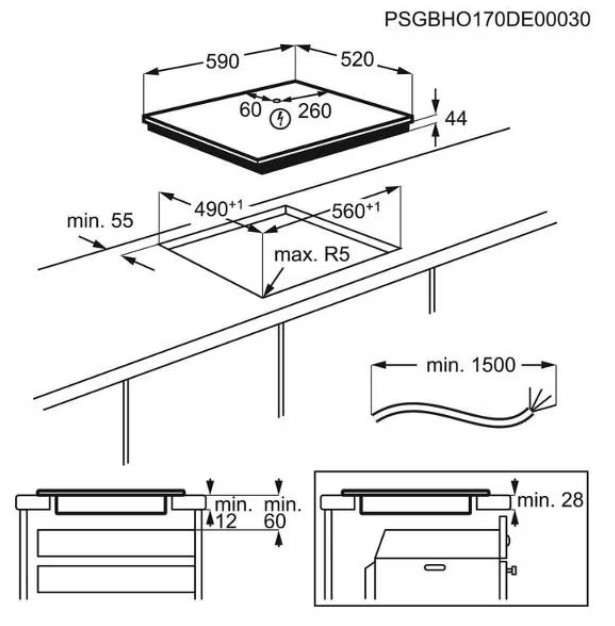 PSGBHO170DE00030

590
520
60
260
44

$490^{+1}$
$560^{+1}$
min. 55
max. R5

min. 1500

min.
12
min.
60

min. 28