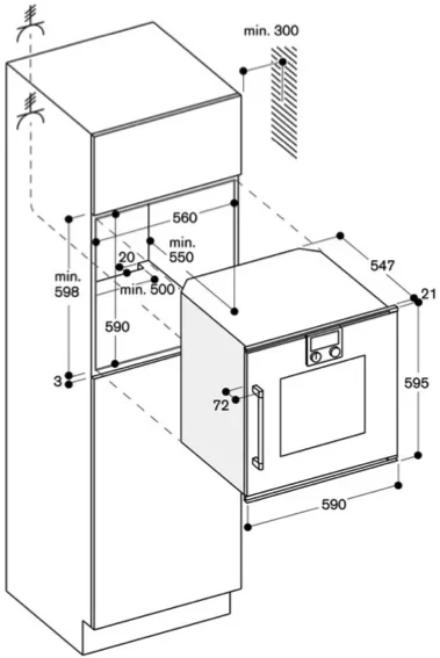 min. 300

560

min. 550

20

min. 500

min. 598

590

3

547

21

595

72

590