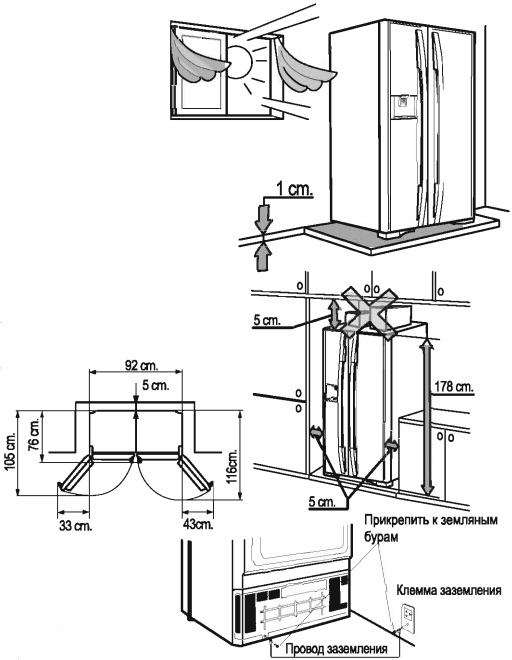 1 cm.

5 cm.

178 cm.

5 cm.

92 cm.

5 cm.

76 cm.

105 cm.

116cm.

33 cm.

43cm.

Прикрепить к земляным бурам

Клемма заземления

Провод заземления