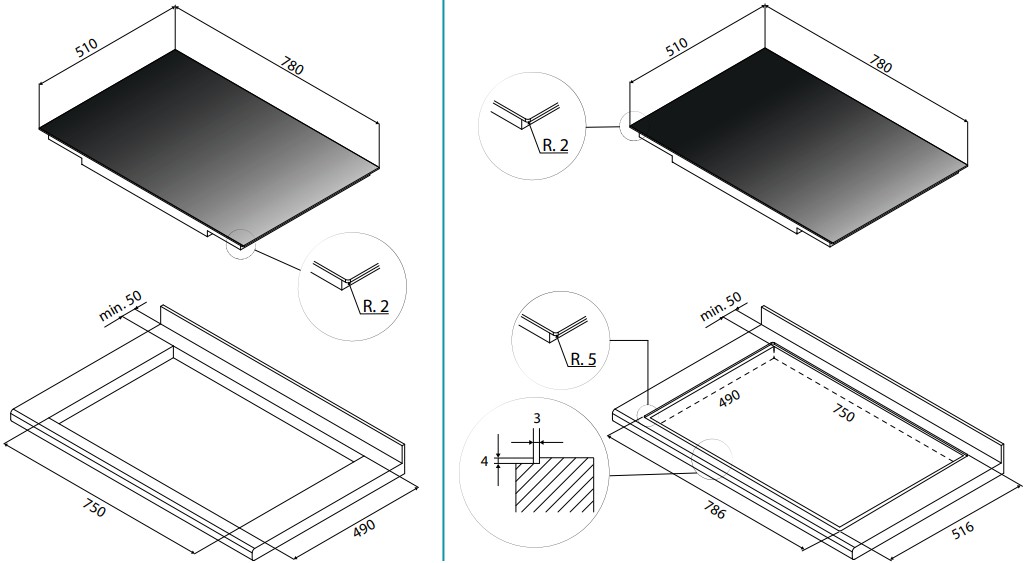 510
780
R. 2
min. 50
750
490

510
780
R. 2
min. 50
R. 5
490
750
3
4
786
516