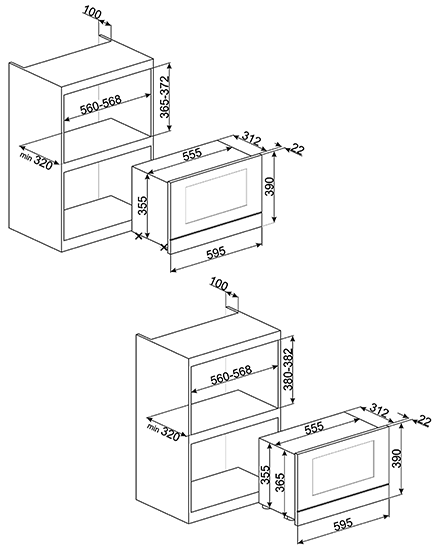 100
560-568
365-372
min 320
555
312
22
355
390
595

100
560-568
380-382
min 320
555
312
22
355
365
390
595