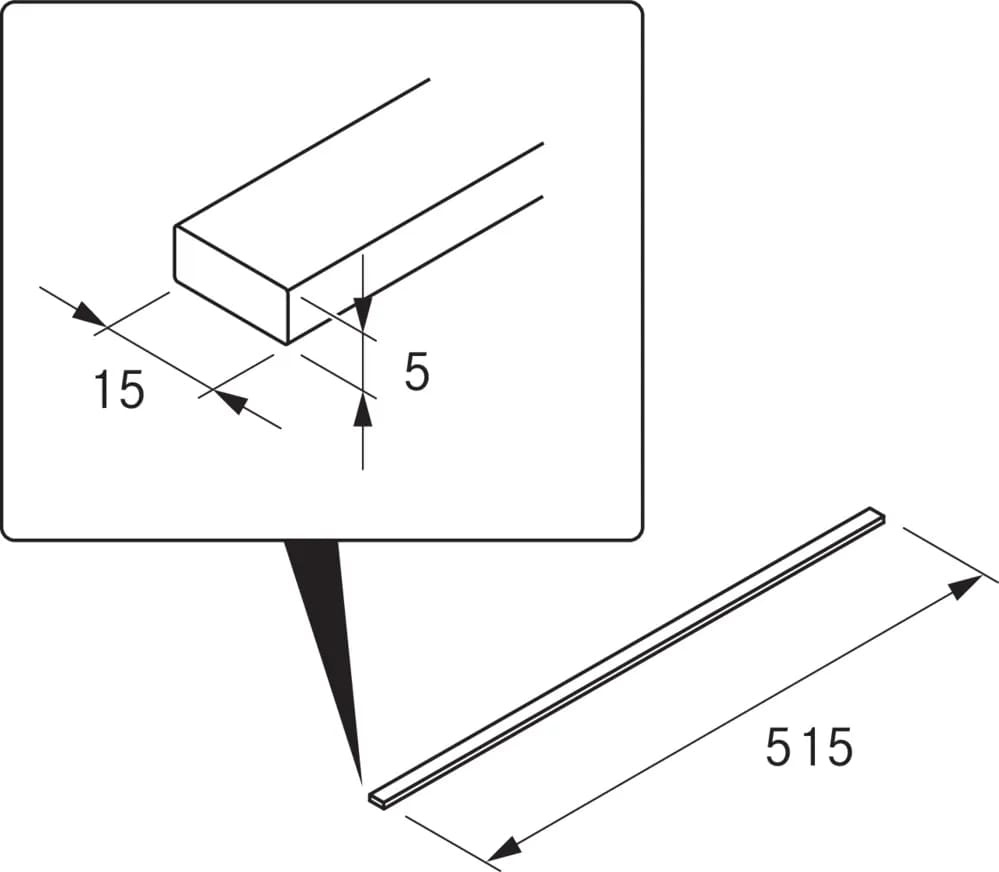 15
5
515