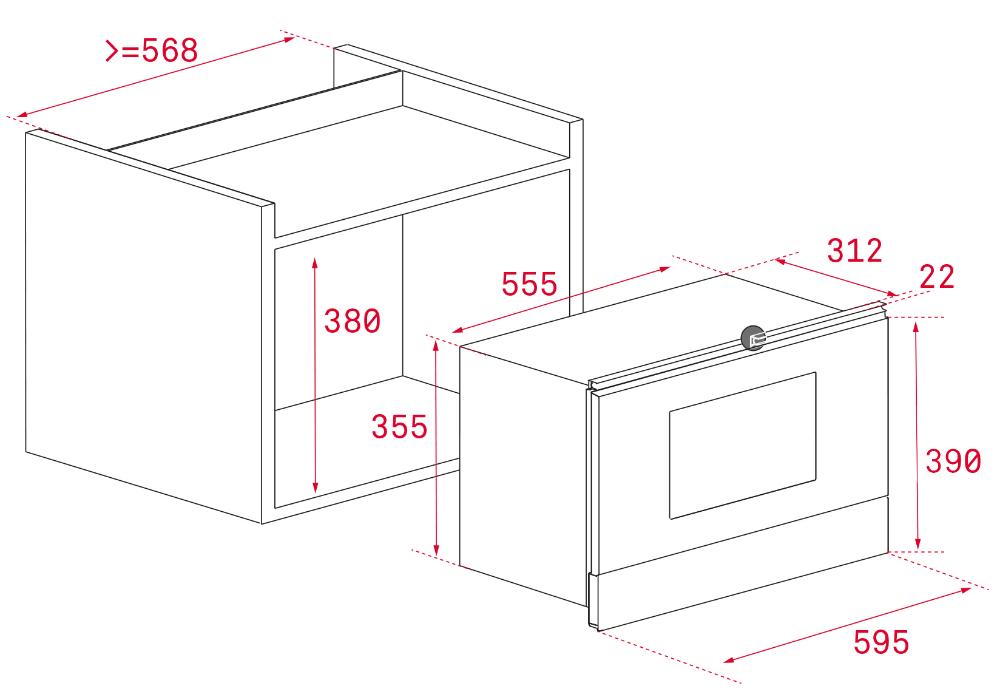 >=568

380

555

312

22

355

390

595