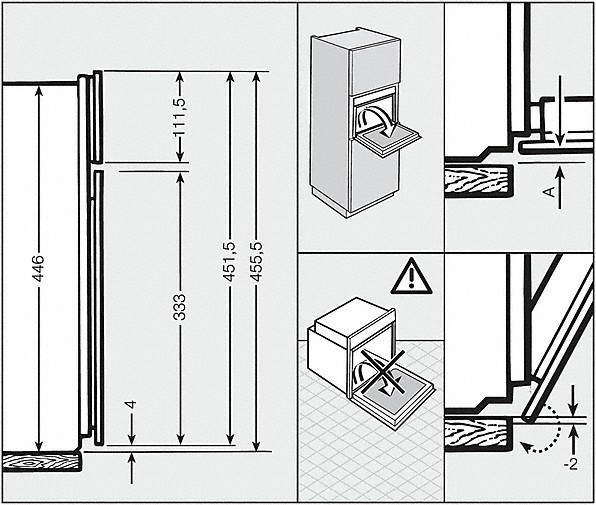 446
111,5
333
451,5
455,5
4
A
-2