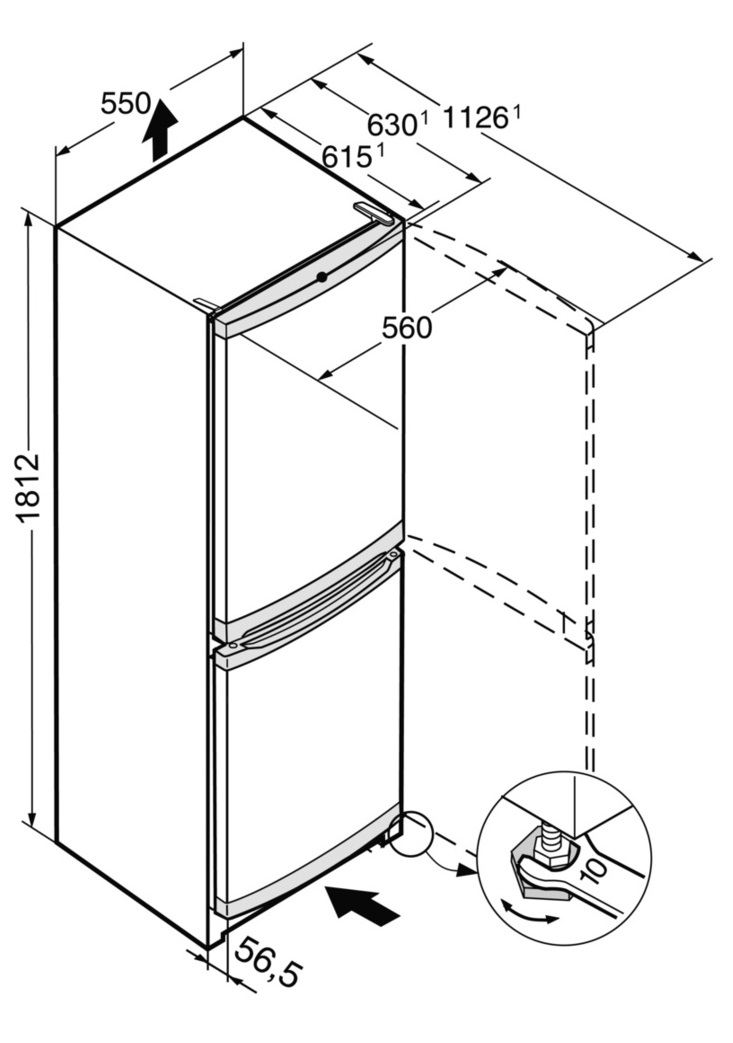 550

$630^1$ $1126^1$

$615^1$

560

1812

56,5

10