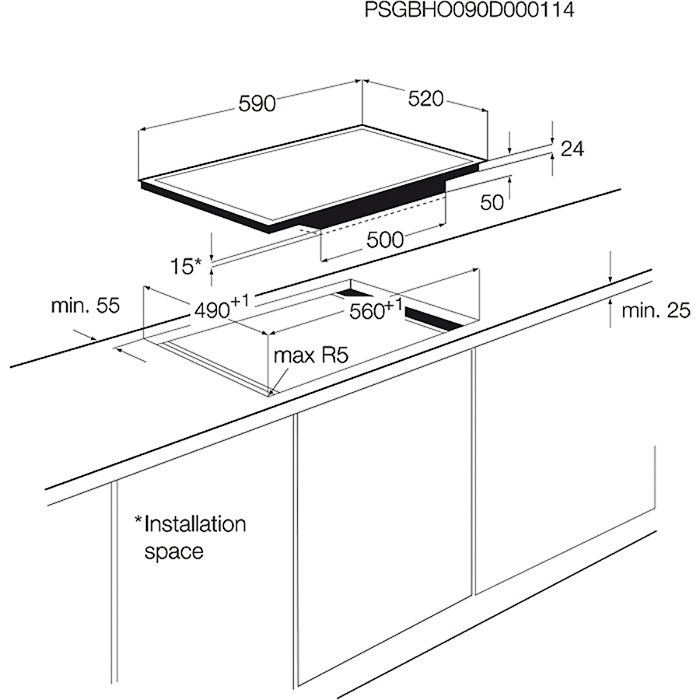 PSGBHO090D000114

590

520

24

50

500

15*

min. 55

$490^{+1}$

$560^{+1}$

min. 25

max R5

*Installation space