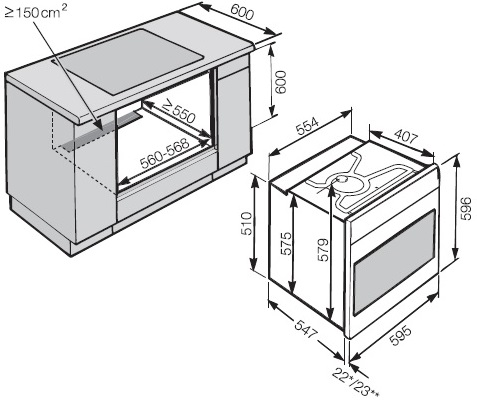 $\geq 150\,cm^2$

600

600

$\geq 550$

560-568

554

407

510

575

579

596

547

595

22*/23**