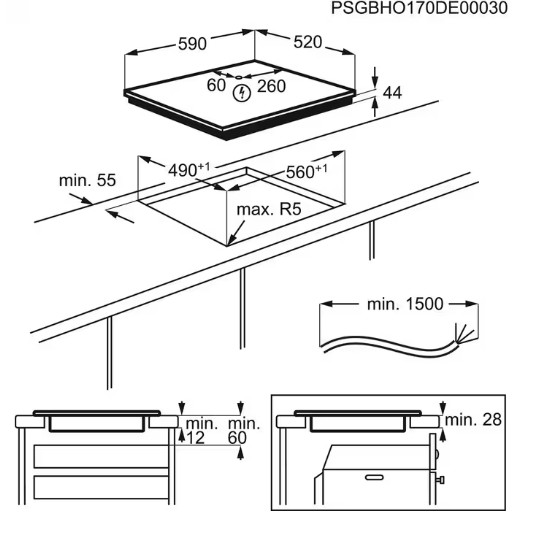 PSGBHO170DE00030

590
520
60
260
44

$490^{+1}$
$560^{+1}$
min. 55
max. R5

min. 1500

min.
12
min.
60

min. 28