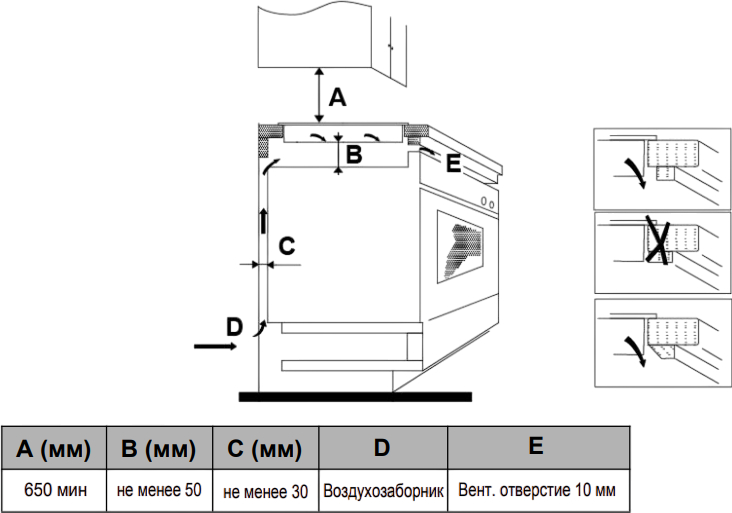 A

B

E

C

D

| A (мм) | B (мм) | C (мм) | D | E |
|---|---|---|---|---|
| 650 мин | не менее 50 | не менее 30 | Воздухозаборник | Вент. отверстие 10 мм |