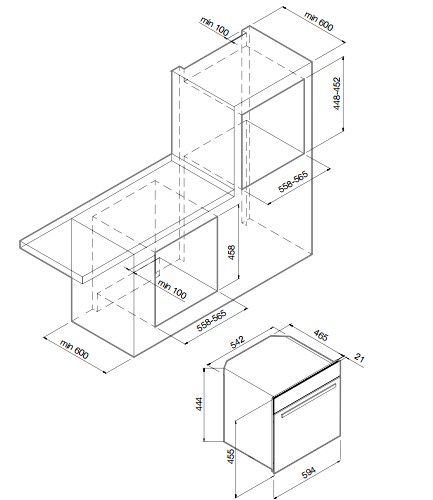 min 100
min 600
448-452
558-565
458
min 100
558-565
min 600
542
465
21
444
455
594