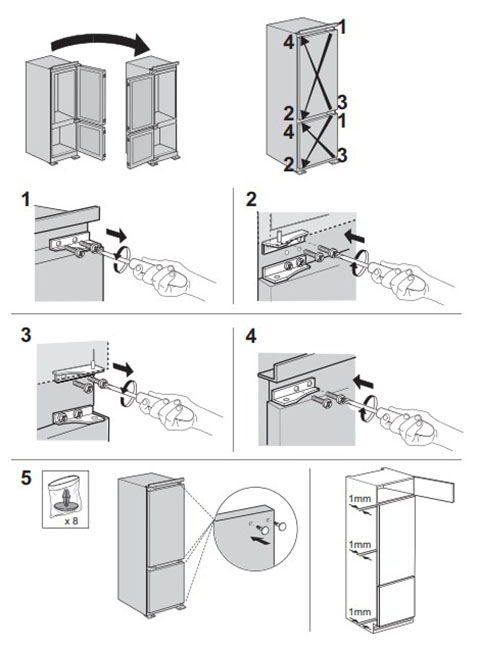 1
4
3
2
1
4
3
2

1

2

3

4

5

x 8

1mm
1mm
1mm