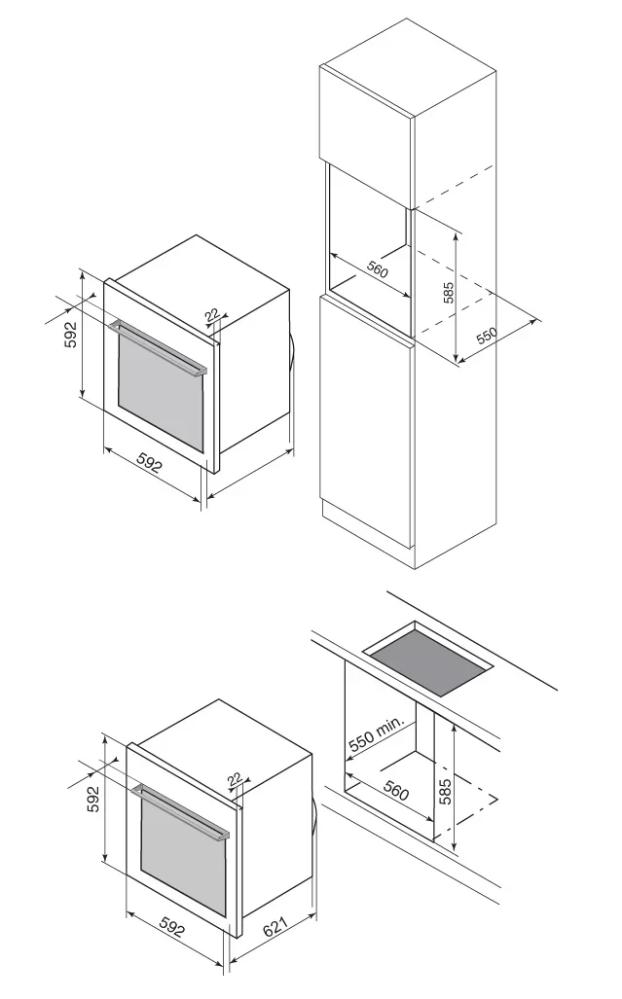 592
22
592
560
585
550
592
22
592
621
550 min.
560
585