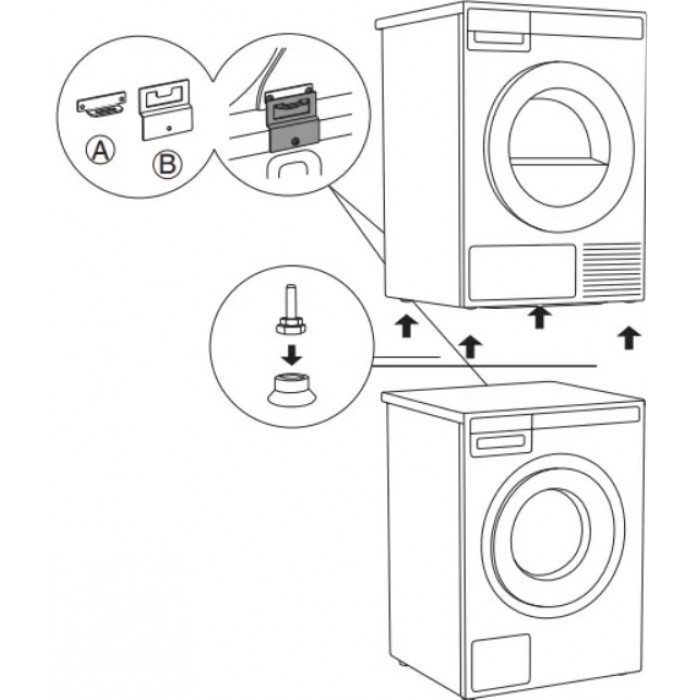 A
B